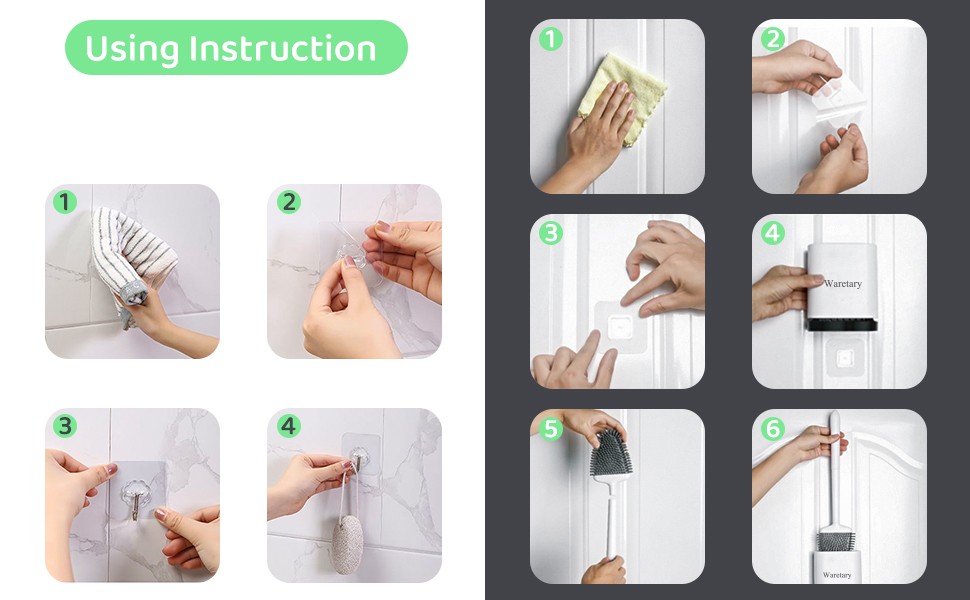 Using Instruction

1

2

3

4

1

2

3

4

Waretary

5

6

Waretary